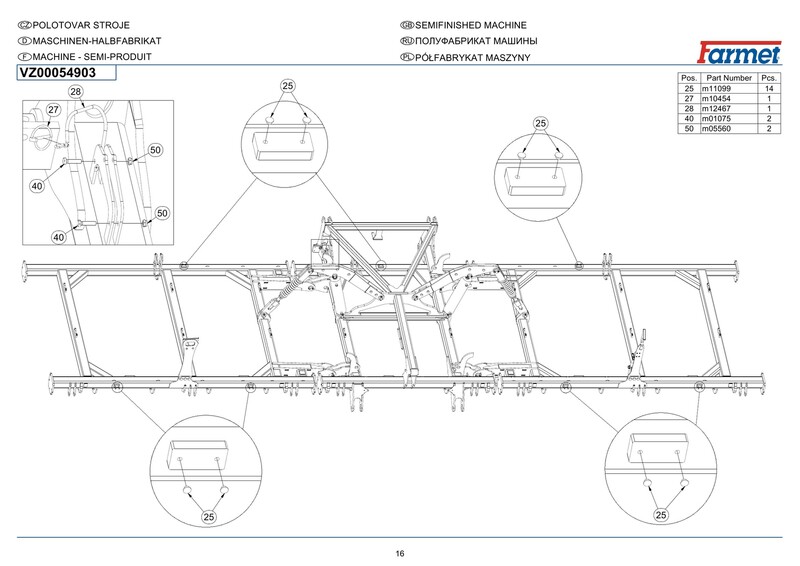 CZ POLOTOVAR STROJE
D MASCHINEN-HALBFABRIKAT
F MACHINE - SEMI-PRODUIT

GB SEMIFINISHED MACHINE
RU ПОЛУФАБРИКАТ МАШИНЫ
PL PÓŁFABRYKAT MASZYNY

Farmet

VZ00054903

| Pos. | Part Number | Pcs. |
|---|---|---|
| 25 | m11099 | 14 |
| 27 | m10454 | 1 |
| 28 | m12467 | 1 |
| 40 | m01075 | 2 |
| 50 | m05560 | 2 |

28
27
50
40
50
40
25
25
25
25

16