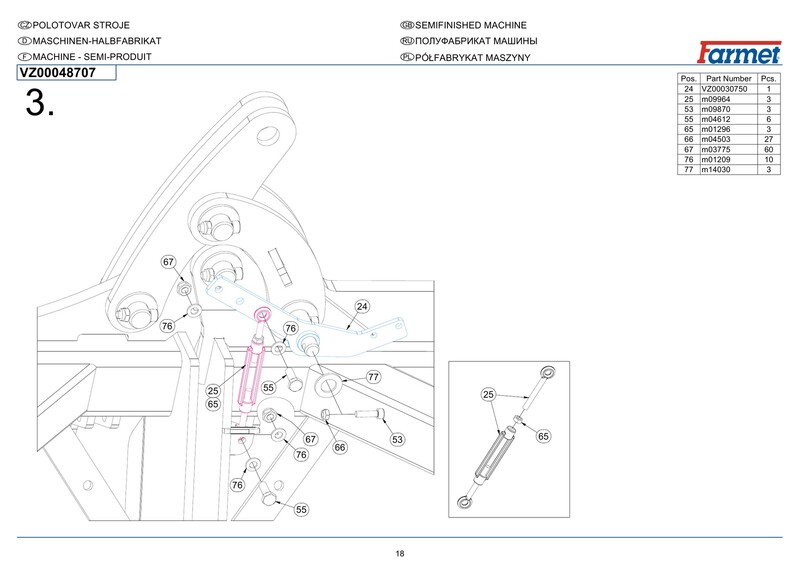 CZ POLOTOVAR STROJE
D MASCHINEN-HALBFABRIKAT
F MACHINE - SEMI-PRODUIT

GB SEMIFINISHED MACHINE
RU ПОЛУФАБРИКАТ МАШИНЫ
PL PÓŁFABRYKAT MASZYNY

Farmet

VZ00048707

3.

| Pos. | Part Number | Pcs. |
|---|---|---|
| 24 | VZ00030750 | 1 |
| 25 | m09964 | 3 |
| 53 | m09870 | 3 |
| 55 | m04612 | 6 |
| 65 | m01296 | 3 |
| 66 | m04503 | 27 |
| 67 | m03775 | 60 |
| 76 | m01209 | 10 |
| 77 | m14030 | 3 |

67
76
24
76
25
65
55
77
67
76
66
53
76
55
25
65

18