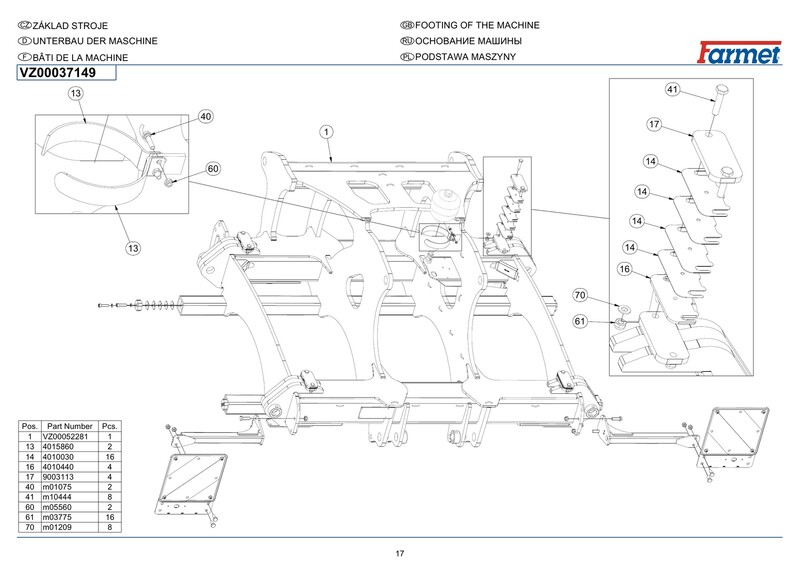 CZ ZÁKLAD STROJE
D UNTERBAU DER MASCHINE
F BÂTI DE LA MACHINE
GB FOOTING OF THE MACHINE
RU ОСНОВАНИЕ МАШИНЫ
PL PODSTAWA MASZYNY

Farmet

VZ00037149

13
40
60
13
1
41
17
14
14
14
14
16
70
61

| Pos. | Part Number | Pcs. |
|---|---|---|
| 1 | VZ00052281 | 1 |
| 13 | 4015860 | 2 |
| 14 | 4010030 | 16 |
| 16 | 4010440 | 4 |
| 17 | 9003113 | 4 |
| 40 | m01075 | 2 |
| 41 | m10444 | 8 |
| 60 | m05560 | 2 |
| 61 | m03775 | 16 |
| 70 | m01209 | 8 |

17