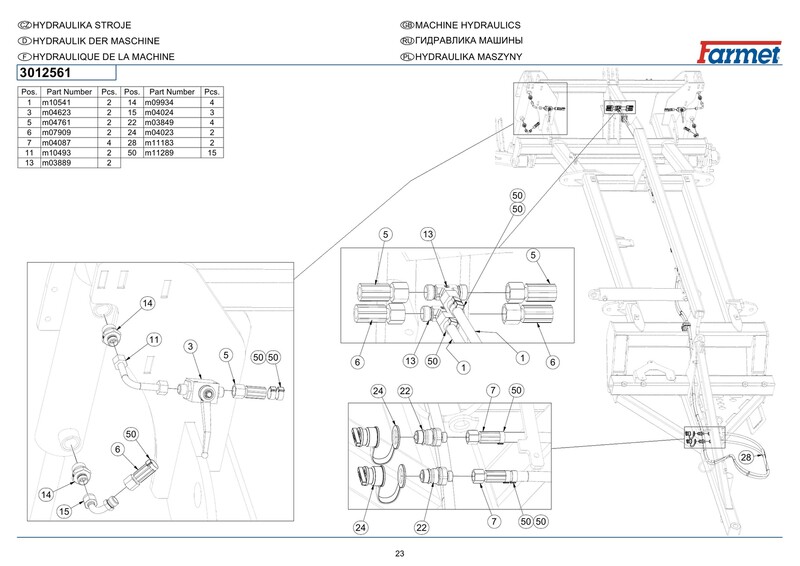 CZ HYDRAULIKA STROJE
D HYDRAULIK DER MASCHINE
F HYDRAULIQUE DE LA MACHINE

GB MACHINE HYDRAULICS
RU ГИДРАВЛИКА МАШИНЫ
PL HYDRAULIKA MASZYNY

Farmet

3012561

| Pos. | Part Number | Pcs. | Pos. | Part Number | Pcs. |
|---|---|---|---|---|---|
| 1 | m10541 | 2 | 14 | m09934 | 4 |
| 3 | m04623 | 2 | 15 | m04024 | 3 |
| 5 | m04761 | 2 | 22 | m03849 | 4 |
| 6 | m07909 | 2 | 24 | m04023 | 2 |
| 7 | m04087 | 4 | 28 | m11183 | 2 |
| 11 | m10493 | 2 | 50 | m11289 | 15 |
| 13 | m03889 | 2 | | | |

14
11
3
5
50 50
50
6
14
15

50
50
5
13
5
6
13
50
1
1
6

24
22
7
50
24
22
7
50 50
28

23