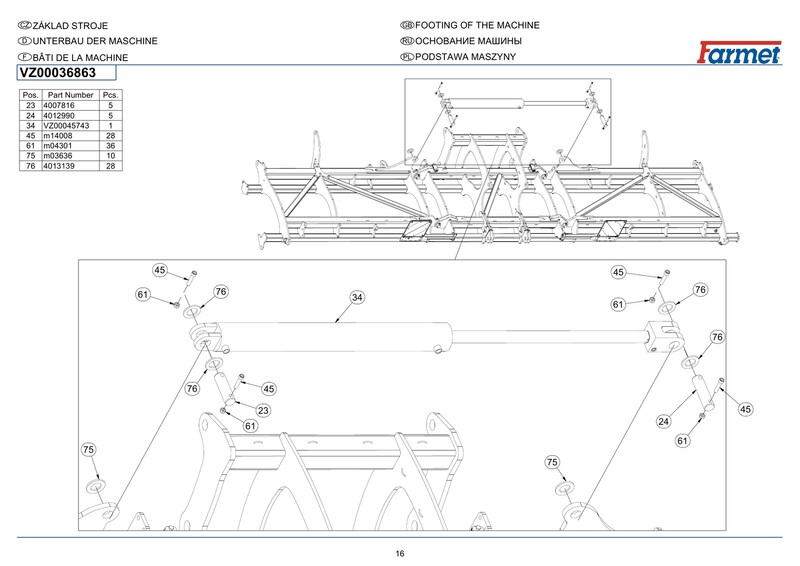 CZ ZÁKLAD STROJE
D UNTERBAU DER MASCHINE
F BÂTI DE LA MACHINE

GB FOOTING OF THE MACHINE
RU ОСНОВАНИЕ МАШИНЫ
PL PODSTAWA MASZYNY

Farmet

VZ00036863

| Pos. | Part Number | Pcs. |
|---|---|---|
| 23 | 4007816 | 5 |
| 24 | 4012990 | 5 |
| 34 | VZ00045743 | 1 |
| 45 | m14008 | 28 |
| 61 | m04301 | 36 |
| 75 | m03636 | 10 |
| 76 | 4013139 | 28 |

45
61
76
34
45
61
76
76
76
45
23
61
24
45
61
75
75

16