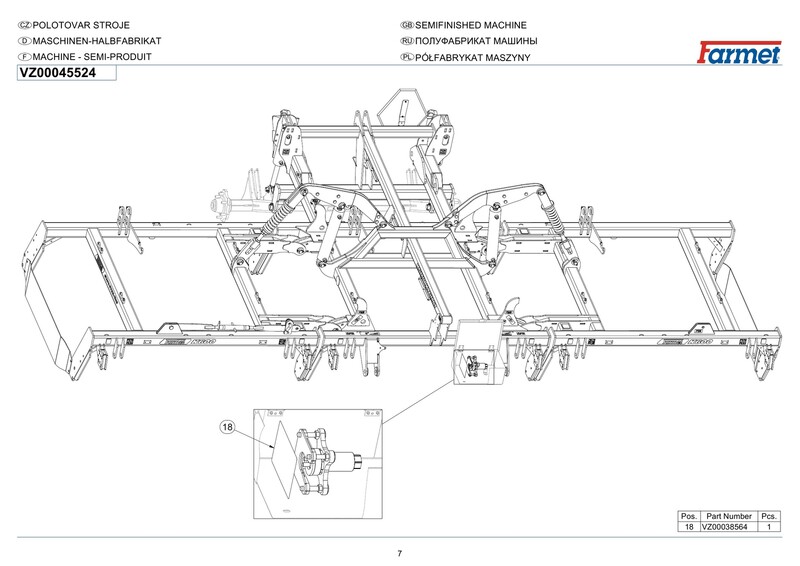 CZ POLOTOVAR STROJE
D MASCHINEN-HALBFABRIKAT
F MACHINE - SEMI-PRODUIT

GB SEMIFINISHED MACHINE
RU ПОЛУФАБРИКАТ МАШИНЫ
PL PÓŁFABRYKAT MASZYNY

Farmet

VZ00045524

18

| Pos. | Part Number | Pcs. |
|---|---|---|
| 18 | VZ00038564 | 1 |

7