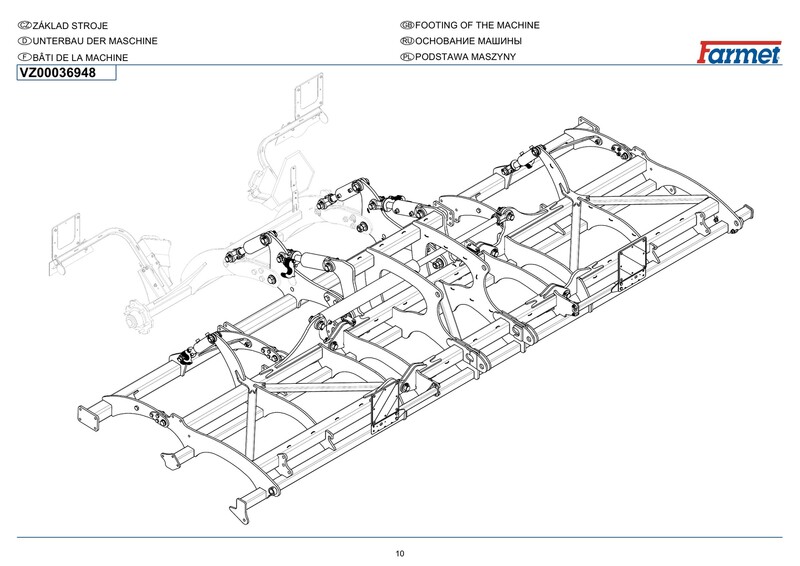 CZ ZÁKLAD STROJE
D UNTERBAU DER MASCHINE
F BÂTI DE LA MACHINE
GB FOOTING OF THE MACHINE
RU ОСНОВАНИЕ МАШИНЫ
PL PODSTAWA MASZYNY
Farmet
VZ00036948

10