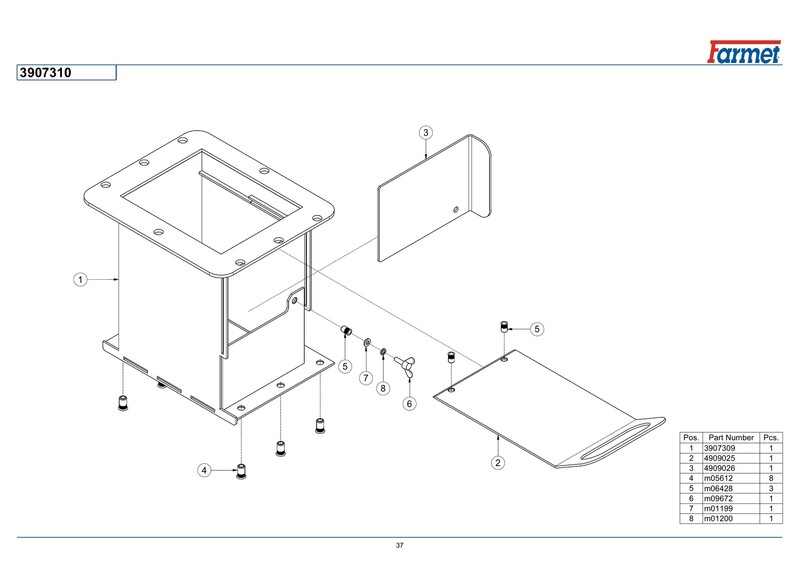 Farmet

3907310

3

1

5

5

7

8

6

4

2

| Pos. | Part Number | Pcs. |
|---|---|---|
| 1 | 3907309 | 1 |
| 2 | 4909025 | 1 |
| 3 | 4909026 | 1 |
| 4 | m05612 | 8 |
| 5 | m06428 | 3 |
| 6 | m09672 | 1 |
| 7 | m01199 | 1 |
| 8 | m01200 | 1 |

37