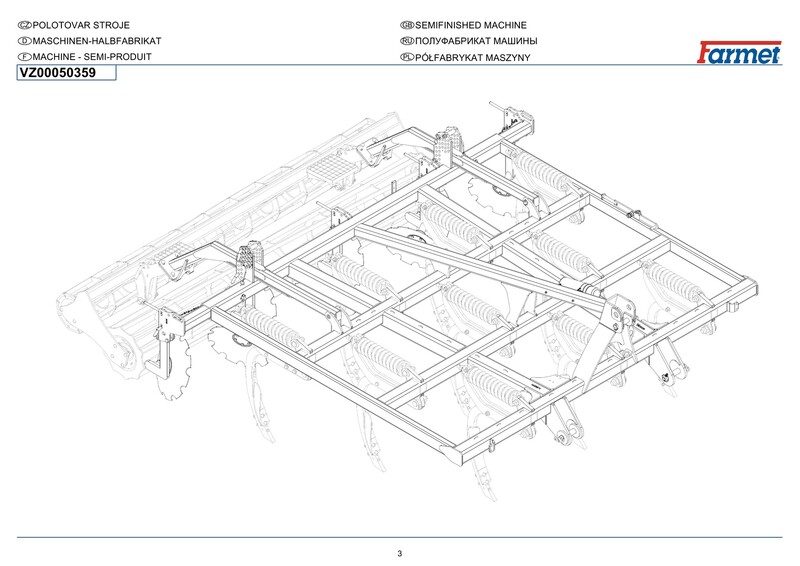 CZ POLOTOVAR STROJE
D MASCHINEN-HALBFABRIKAT
F MACHINE - SEMI-PRODUIT

GB SEMIFINISHED MACHINE
RU ПОЛУФАБРИКАТ МАШИНЫ
PL PÓŁFABRYKAT MASZYNY

Farmet

VZ00050359

3