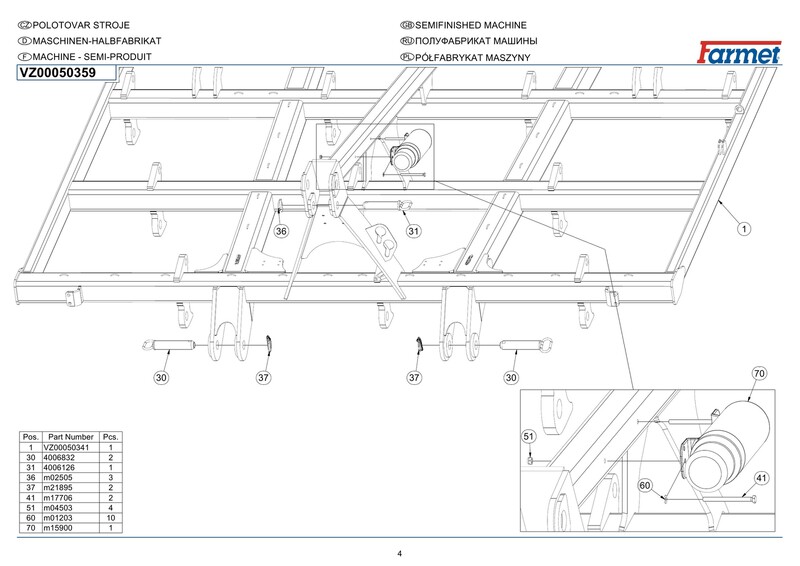 CZ POLOTOVAR STROJE
D MASCHINEN-HALBFABRIKAT
F MACHINE - SEMI-PRODUIT

GB SEMIFINISHED MACHINE
RU ПОЛУФАБРИКАТ МАШИНЫ
PL PÓŁFABRYKAT MASZYNY

Farmet

VZ00050359

36
31
1
30
37
37
30
70
51
60
41

| Pos. | Part Number | Pcs. |
|---|---|---|
| 1 | VZ00050341 | 1 |
| 30 | 4006832 | 2 |
| 31 | 4006126 | 1 |
| 36 | m02505 | 3 |
| 37 | m21895 | 2 |
| 41 | m17706 | 2 |
| 51 | m04503 | 4 |
| 60 | m01203 | 10 |
| 70 | m15900 | 1 |

4