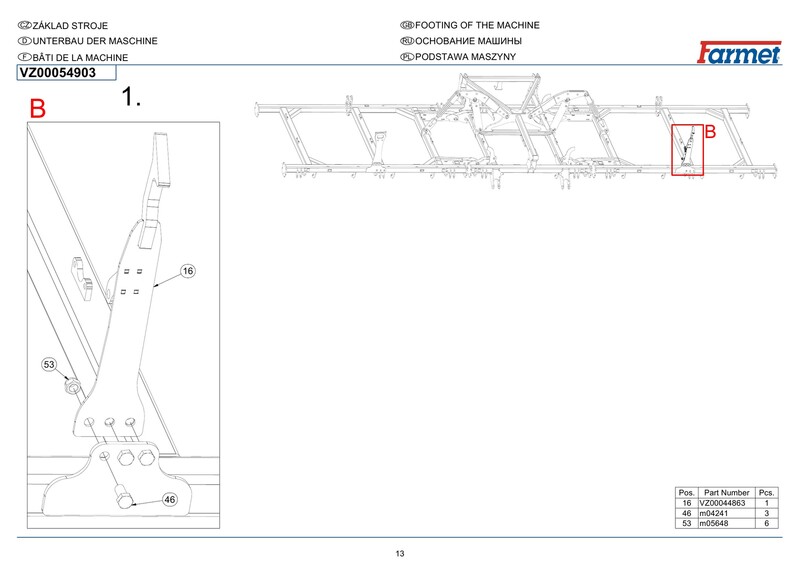 CZ ZÁKLAD STROJE
D UNTERBAU DER MASCHINE
F BÂTI DE LA MACHINE
GB FOOTING OF THE MACHINE
RU ОСНОВАНИЕ МАШИНЫ
PL PODSTAWA MASZYNY

Farmet

VZ00054903

B

1.

16

53

46

B

| Pos. | Part Number | Pcs. |
|---|---|---|
| 16 | VZ00044863 | 1 |
| 46 | m04241 | 3 |
| 53 | m05648 | 6 |

13