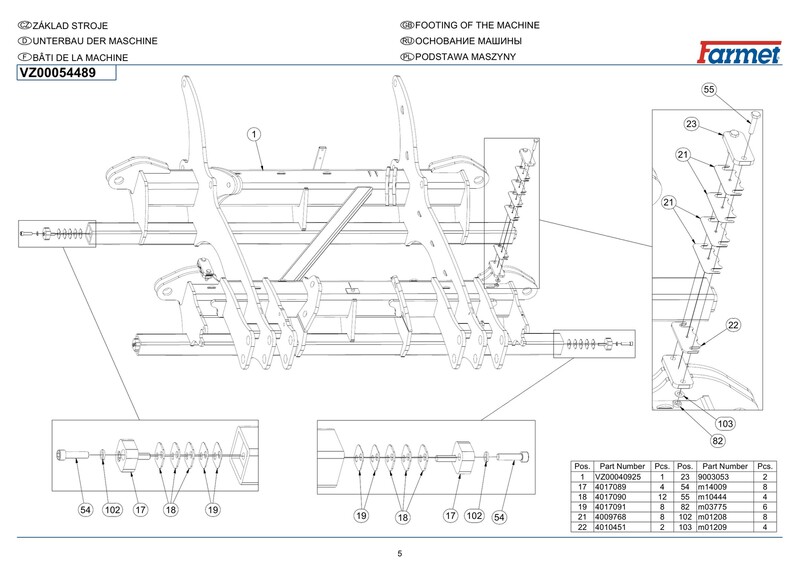 CZ ZÁKLAD STROJE
D UNTERBAU DER MASCHINE
F BÂTI DE LA MACHINE

GB FOOTING OF THE MACHINE
RU ОСНОВАНИЕ МАШИНЫ
PL PODSTAWA MASZYNY

Farmet

VZ00054489

1
55
23
21
21
22
103
82
54
102
17
18
19
19
18
17
102
54

| Pos. | Part Number | Pcs. | Pos. | Part Number | Pcs. |
|---|---|---|---|---|---|
| 1 | VZ00040925 | 1 | 23 | 9003053 | 2 |
| 17 | 4017089 | 4 | 54 | m14009 | 8 |
| 18 | 4017090 | 12 | 55 | m10444 | 4 |
| 19 | 4017091 | 8 | 82 | m03775 | 6 |
| 21 | 4009768 | 8 | 102 | m01208 | 8 |
| 22 | 4010451 | 2 | 103 | m01209 | 4 |

5