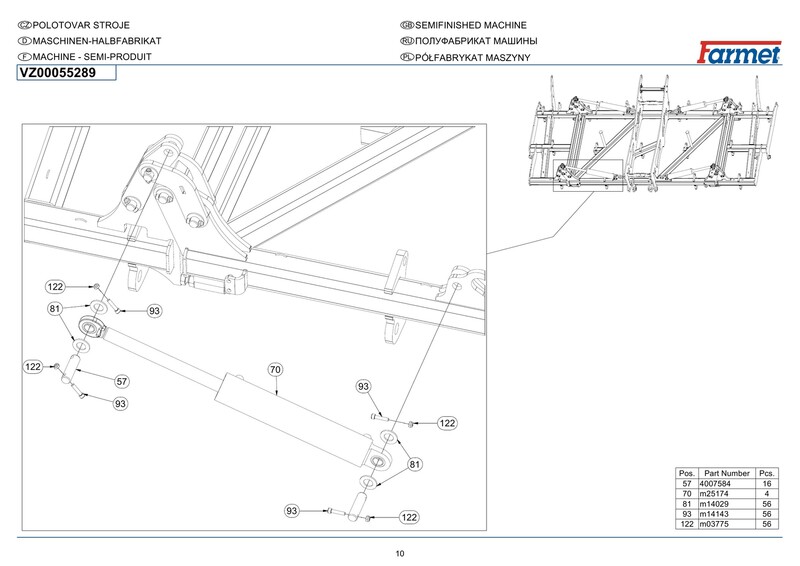 CZ POLOTOVAR STROJE
D MASCHINEN-HALBFABRIKAT
F MACHINE - SEMI-PRODUIT

GB SEMIFINISHED MACHINE
RU ПОЛУФАБРИКАТ МАШИНЫ
PL PÓŁFABRYKAT MASZYNY

Farmet

VZ00055289

122
81
93
122
57
93
70
93
122
81
93
122

| Pos. | Part Number | Pcs. |
|---|---|---|
| 57 | 4007584 | 16 |
| 70 | m25174 | 4 |
| 81 | m14029 | 56 |
| 93 | m14143 | 56 |
| 122 | m03775 | 56 |

10