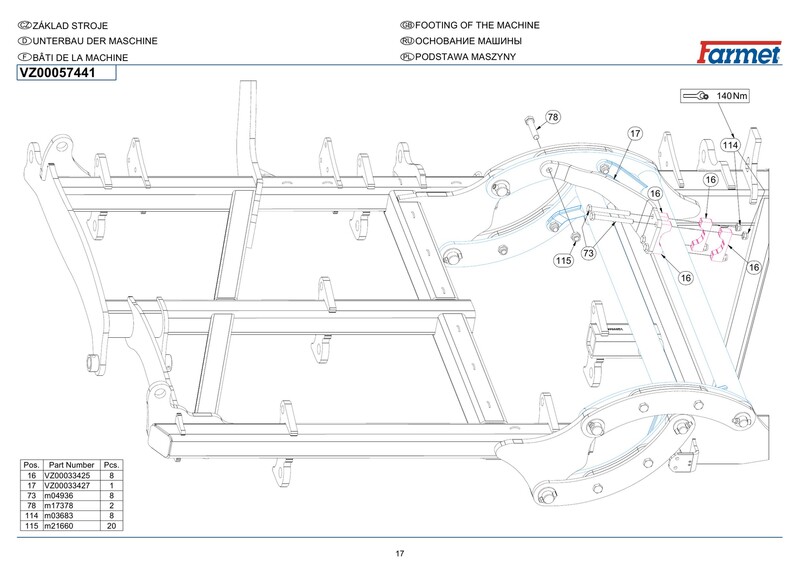 CZ ZÁKLAD STROJE
D UNTERBAU DER MASCHINE
F BÂTI DE LA MACHINE

GB FOOTING OF THE MACHINE
RU ОСНОВАНИЕ МАШИНЫ
PL PODSTAWA MASZYNY

Farmet

VZ00057441

140 Nm

78
17
114
16
16
16
16
115
73

| Pos. | Part Number | Pcs. |
|---|---|---|
| 16 | VZ00033425 | 8 |
| 17 | VZ00033427 | 1 |
| 73 | m04936 | 8 |
| 78 | m17378 | 2 |
| 114 | m03683 | 8 |
| 115 | m21660 | 20 |

17