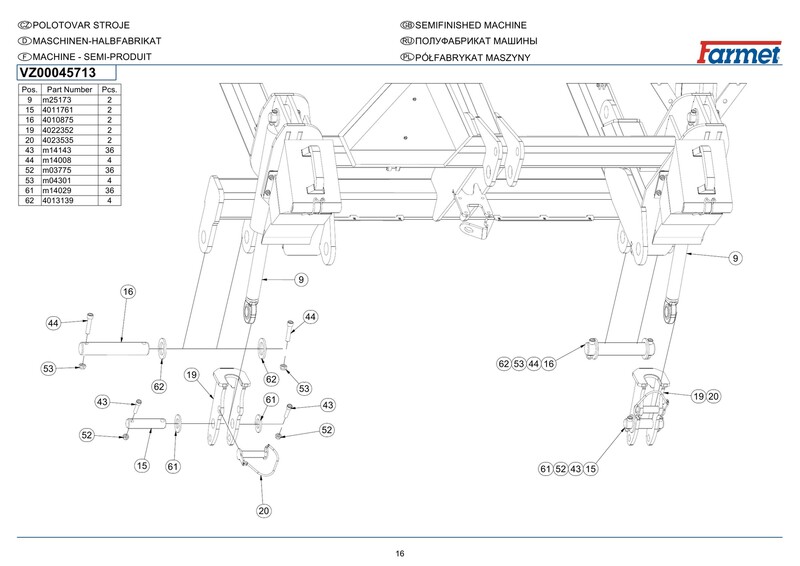 CZ POLOTOVAR STROJE
D MASCHINEN-HALBFABRIKAT
F MACHINE - SEMI-PRODUIT
GB SEMIFINISHED MACHINE
RU ПОЛУФАБРИКАТ МАШИНЫ
PL PÓŁFABRYKAT MASZYNY
Farmet

VZ00045713

| Pos. | Part Number | Pcs. |
|---|---|---|
| 9 | m25173 | 2 |
| 15 | 4011761 | 2 |
| 16 | 4010875 | 2 |
| 19 | 4022352 | 2 |
| 20 | 4023535 | 2 |
| 43 | m14143 | 36 |
| 44 | m14008 | 4 |
| 52 | m03775 | 36 |
| 53 | m04301 | 4 |
| 61 | m14029 | 36 |
| 62 | 4013139 | 4 |

9
9
16
44
44
53
62
62
53
19
43
61
43
52
52
15
61
20
62 53 44 16
19 20
61 52 43 15

16