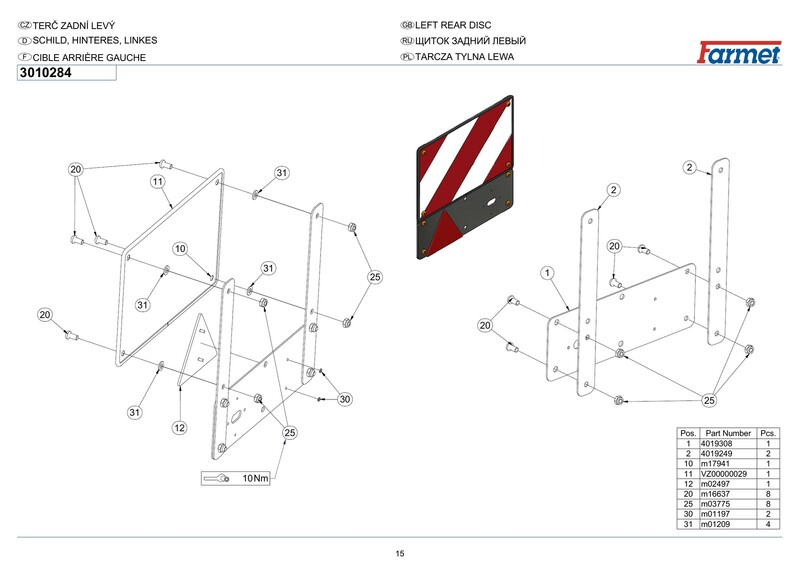 CZ TERČ ZADNÍ LEVÝ
D SCHILD, HINTERES, LINKES
F CIBLE ARRIÈRE GAUCHE
GB LEFT REAR DISC
RU ЩИТОК ЗАДНИЙ ЛЕВЫЙ
PL TARCZA TYLNA LEWA

Farmet

3010284

20
11
31
10
31
31
25
20
31
12
30
25
10Nm

2
2
20
1
20
25

| Pos. | Part Number | Pcs. |
|---|---|---|
| 1 | 4019308 | 1 |
| 2 | 4019249 | 2 |
| 10 | m17941 | 1 |
| 11 | VZ00000029 | 1 |
| 12 | m02497 | 1 |
| 20 | m16637 | 8 |
| 25 | m03775 | 8 |
| 30 | m01197 | 2 |
| 31 | m01209 | 4 |

15