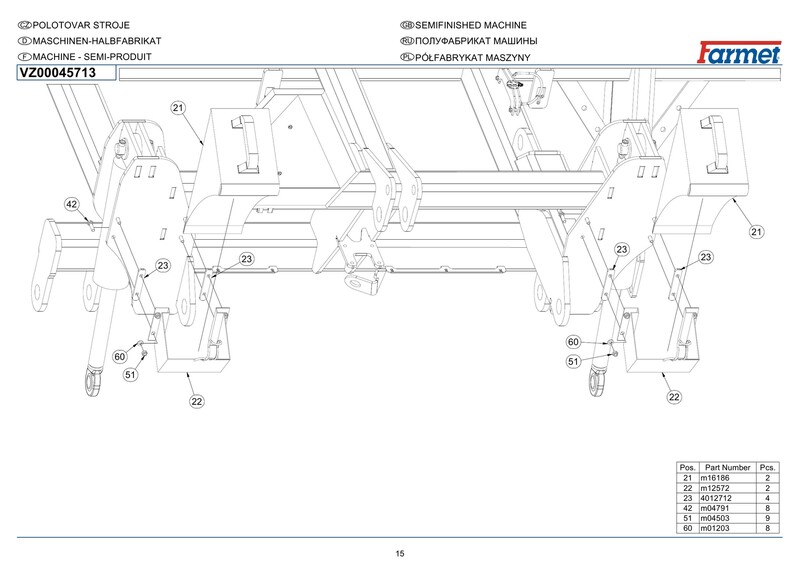 CZ POLOTOVAR STROJE
D MASCHINEN-HALBFABRIKAT
F MACHINE - SEMI-PRODUIT

GB SEMIFINISHED MACHINE
RU ПОЛУФАБРИКАТ МАШИНЫ
PL PÓŁFABRYKAT MASZYNY

Farmet

VZ00045713

21
42
23
23
60
51
22
21
23
23
60
51
22

| Pos. | Part Number | Pcs. |
|---|---|---|
| 21 | m16186 | 2 |
| 22 | m12572 | 2 |
| 23 | 4012712 | 4 |
| 42 | m04791 | 8 |
| 51 | m04503 | 9 |
| 60 | m01203 | 8 |

15