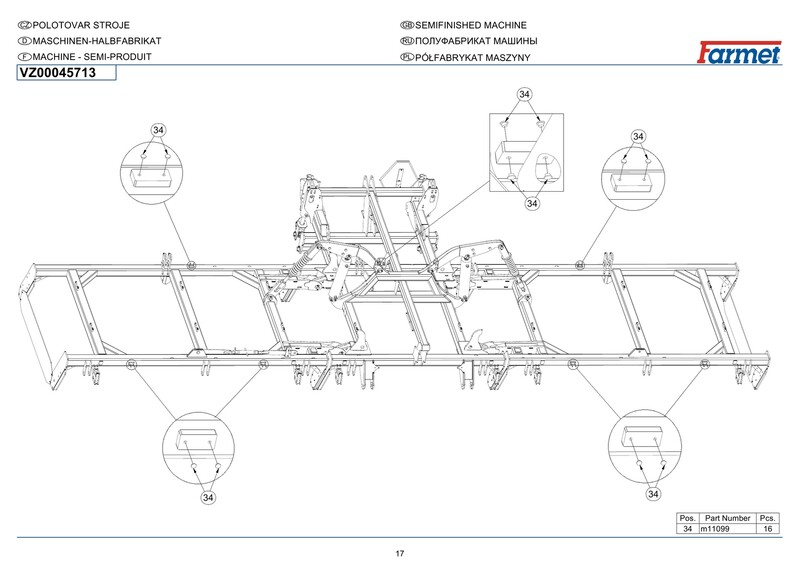 CZ POLOTOVAR STROJE
D MASCHINEN-HALBFABRIKAT
F MACHINE - SEMI-PRODUIT

GB SEMIFINISHED MACHINE
RU ПОЛУФАБРИКАТ МАШИНЫ
PL PÓŁFABRYKAT MASZYNY

Farmet

VZ00045713

34
34
34
34
34
34

| Pos. | Part Number | Pcs. |
|---|---|---|
| 34 | m11099 | 16 |

17