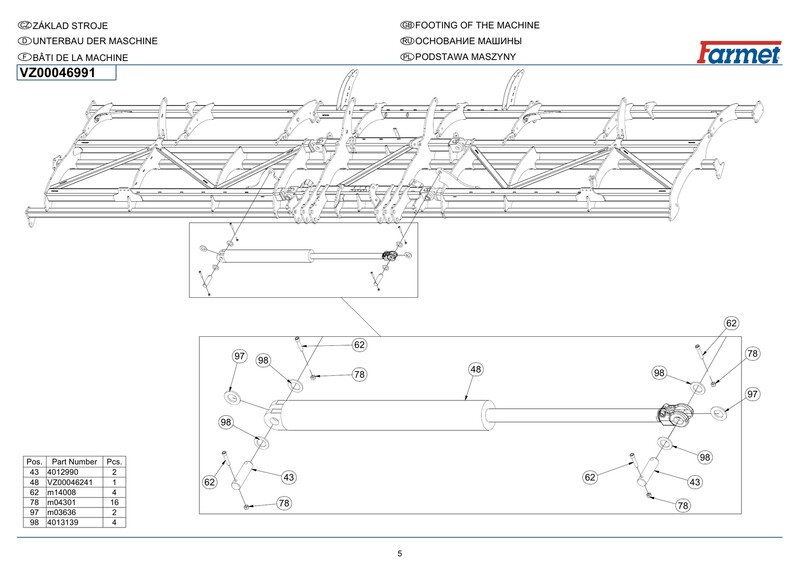 CZ ZÁKLAD STROJE
D UNTERBAU DER MASCHINE
F BÂTI DE LA MACHINE

GB FOOTING OF THE MACHINE
RU ОСНОВАНИЕ МАШИНЫ
PL PODSTAWA MASZYNY

Farmet

VZ00046991

97
98
62
78
48
62
78
98
97
98
62
43
78
98
62
43
78

| Pos. | Part Number | Pcs. |
|---|---|---|
| 43 | 4012990 | 2 |
| 48 | VZ00046241 | 1 |
| 62 | m14008 | 4 |
| 78 | m04301 | 16 |
| 97 | m03636 | 2 |
| 98 | 4013139 | 4 |

5