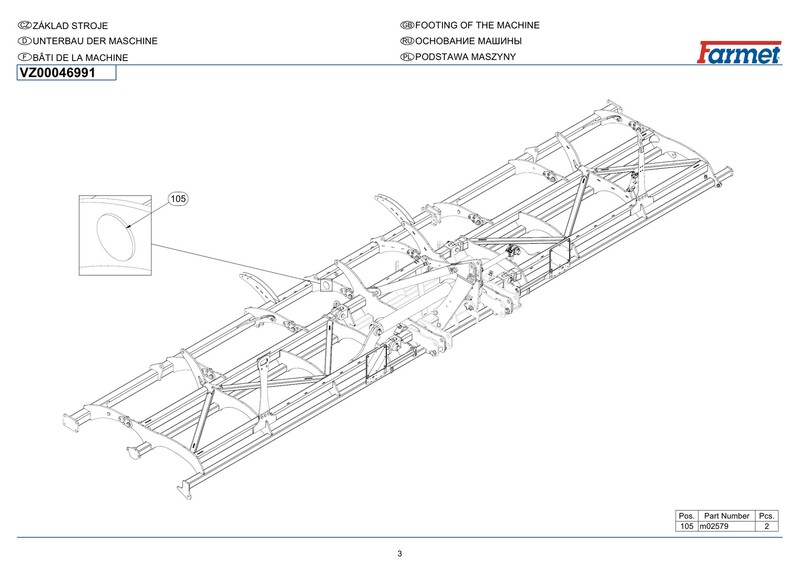 CZ ZÁKLAD STROJE
D UNTERBAU DER MASCHINE
F BÂTI DE LA MACHINE

GB FOOTING OF THE MACHINE
RU ОСНОВАНИЕ МАШИНЫ
PL PODSTAWA MASZYNY

Farmet

VZ00046991

105

| Pos. | Part Number | Pcs. |
|---|---|---|
| 105 | m02579 | 2 |

3